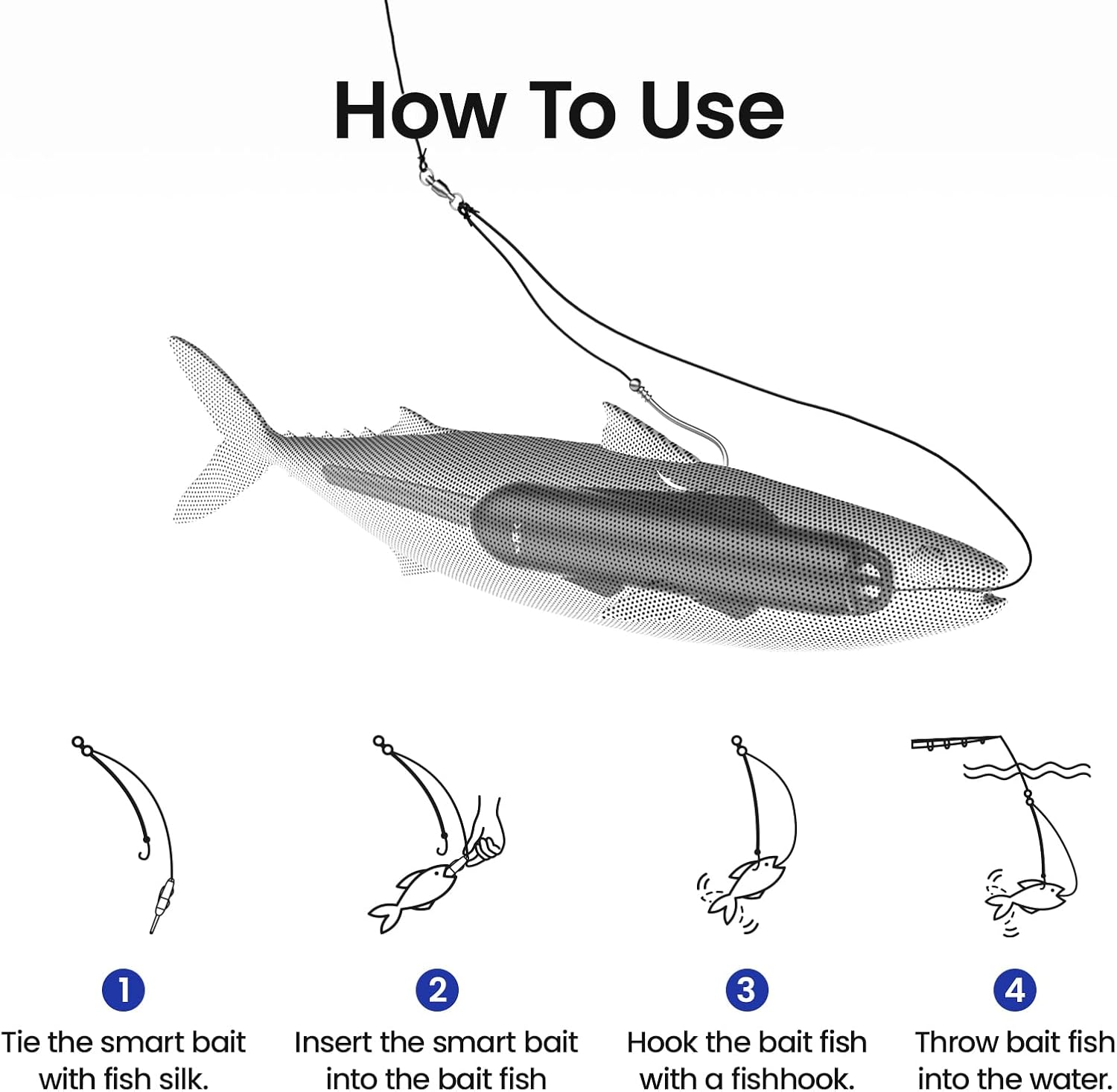 How To Use

1
Tie the smart bait with fish silk.

2
Insert the smart bait into the bait fish

3
Hook the bait fish with a fishhook.

4
Throw bait fish into the water.