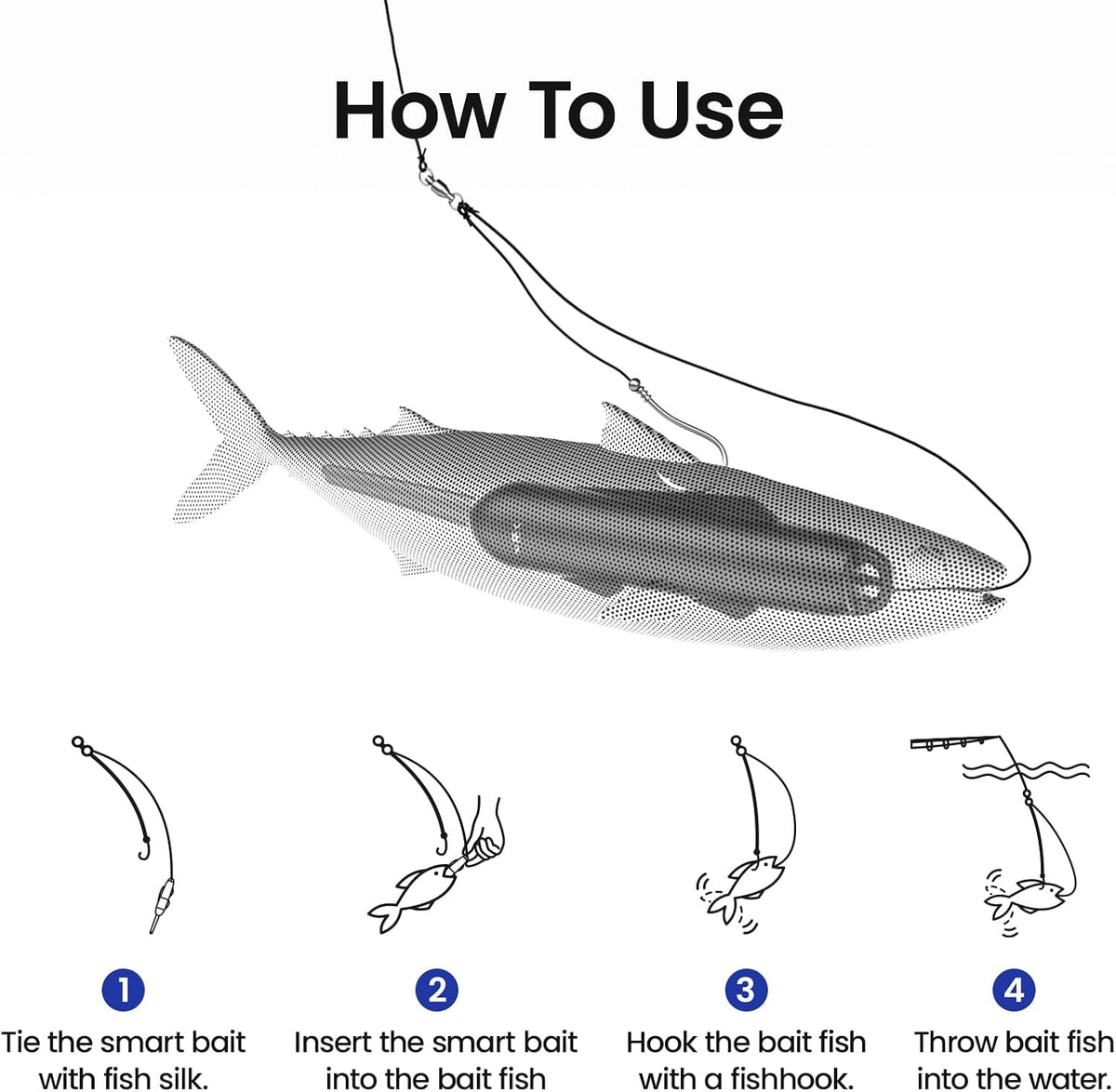 How To Use

1
Tie the smart bait with fish silk.

2
Insert the smart bait into the bait fish

3
Hook the bait fish with a fishhook.

4
Throw bait fish into the water.