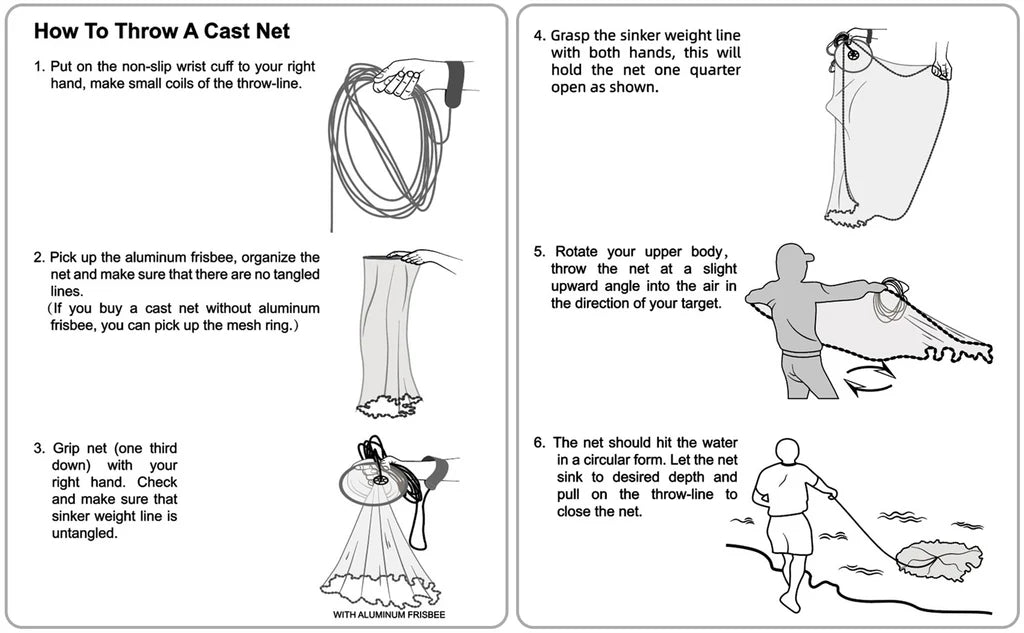 How To Throw A Cast Net

1. Put on the non-slip wrist cuff to your right hand, make small coils of the throw-line.

2. Pick up the aluminum frisbee, organize the net and make sure that there are no tangled lines.
(If you buy a cast net without aluminum frisbee, you can pick up the mesh ring.)

3. Grip net (one third down) with your right hand. Check and make sure that sinker weight line is untangled.

WITH ALUMINUM FRISBEE

4. Grasp the sinker weight line with both hands, this will hold the net one quarter open as shown.

5. Rotate your upper body, throw the net at a slight upward angle into the air in the direction of your target.

6. The net should hit the water in a circular form. Let the net sink to desired depth and pull on the throw-line to close the net.